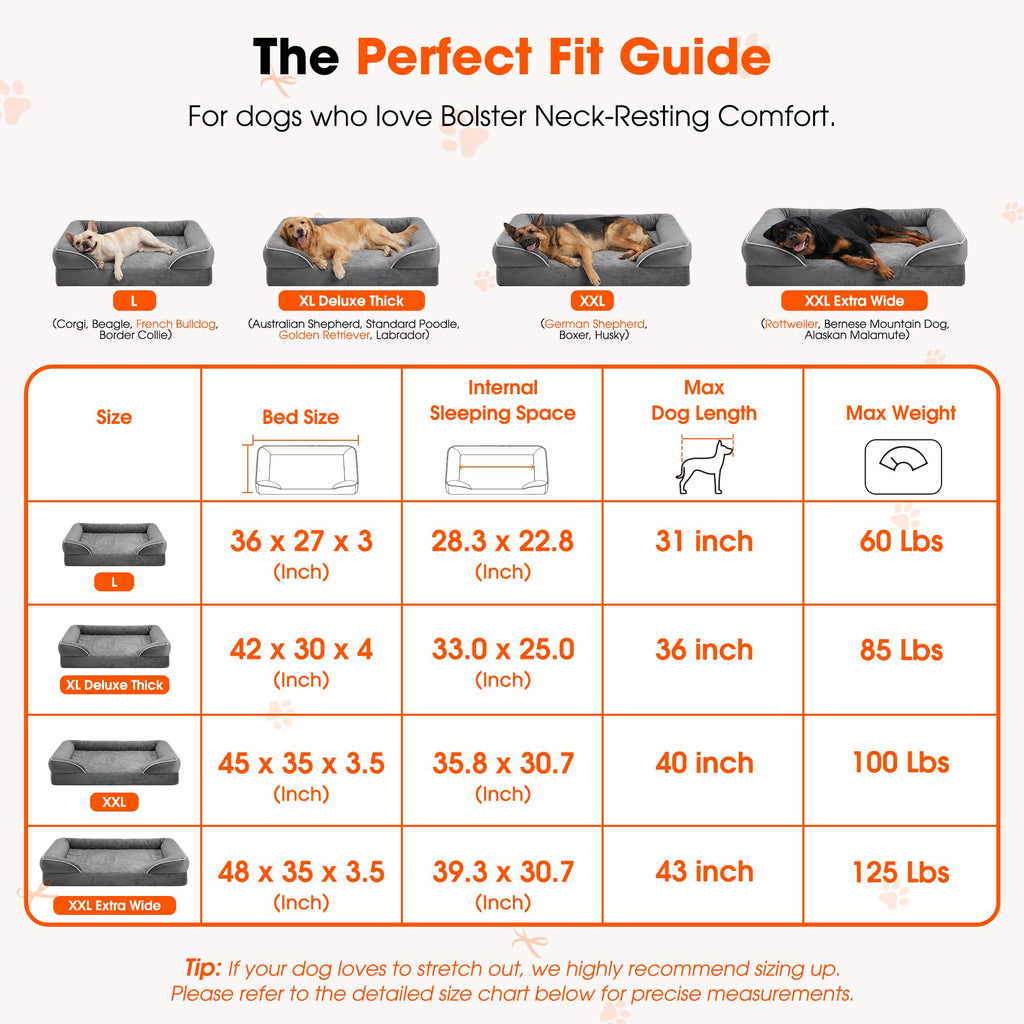 The Perfect Fit Guide

For dogs who love Bolster Neck-Resting Comfort.

L
(Corgi, Beagle, French Bulldog, Border Collie)

XL Deluxe Thick
(Australian Shepherd, Standard Poodle, Golden Retriever, Labrador)

XXL
(German Shepherd, Boxer, Husky)

XXL Extra Wide
(Rottweiler, Bernese Mountain Dog, Alaskan Malamute)

| Size | Bed Size | Internal Sleeping Space | Max Dog Length | Max Weight |
|---|---|---|---|---|
| L | 36 x 27 x 3 (Inch) | 28.3 x 22.8 (Inch) | 31 inch | 60 Lbs |
| XL Deluxe Thick | 42 x 30 x 4 (Inch) | 33.0 x 25.0 (Inch) | 36 inch | 85 Lbs |
| XXL | 45 x 35 x 3.5 (Inch) | 35.8 x 30.7 (Inch) | 40 inch | 100 Lbs |
| XXL Extra Wide | 48 x 35 x 3.5 (Inch) | 39.3 x 30.7 (Inch) | 43 inch | 125 Lbs |

Tip: If your dog loves to stretch out, we highly recommend sizing up. Please refer to the detailed size chart below for precise measurements.