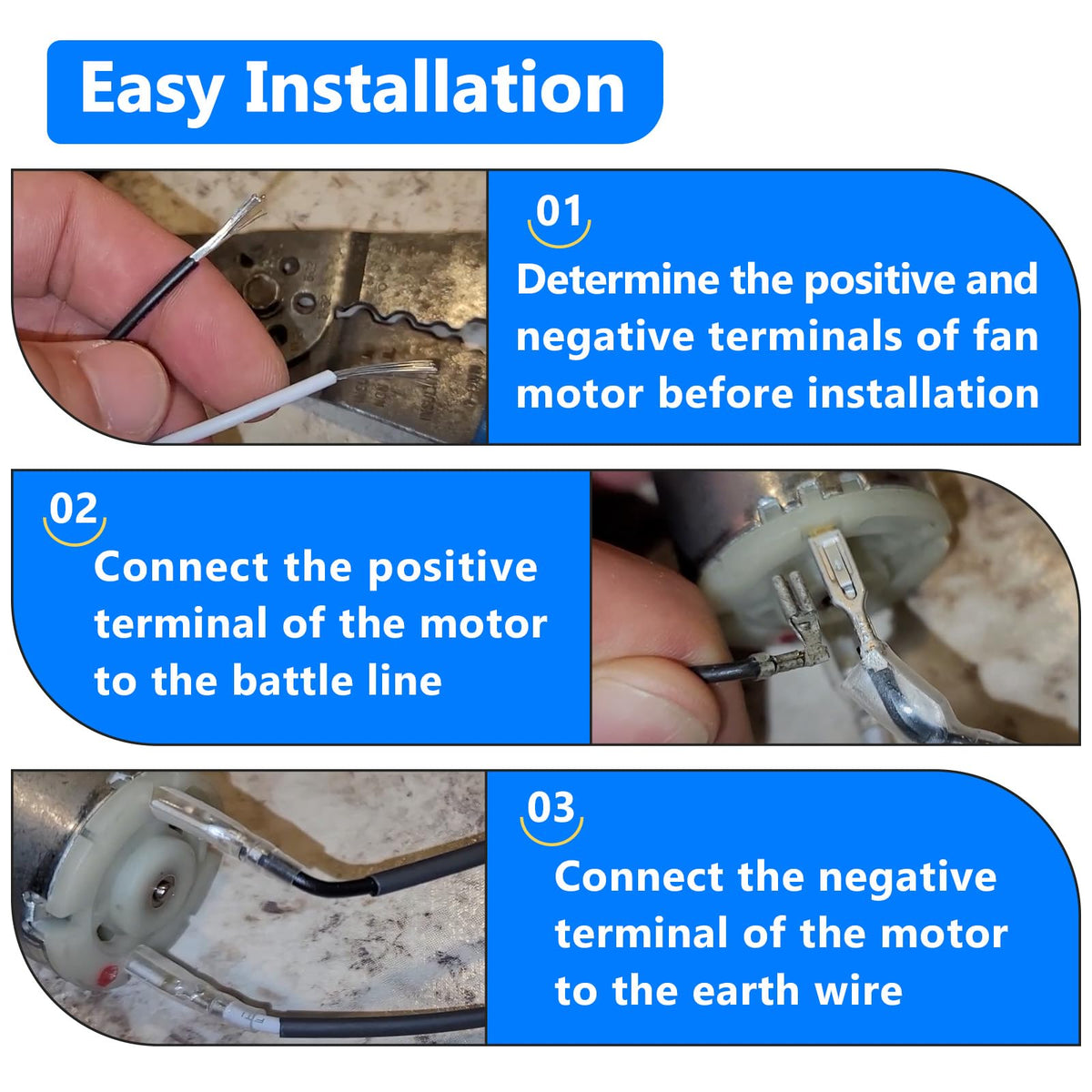 Easy Installation

01

Determine the positive and negative terminals of fan motor before installation

02

Connect the positive terminal of the motor to the battle line

03

Connect the negative terminal of the motor to the earth wire