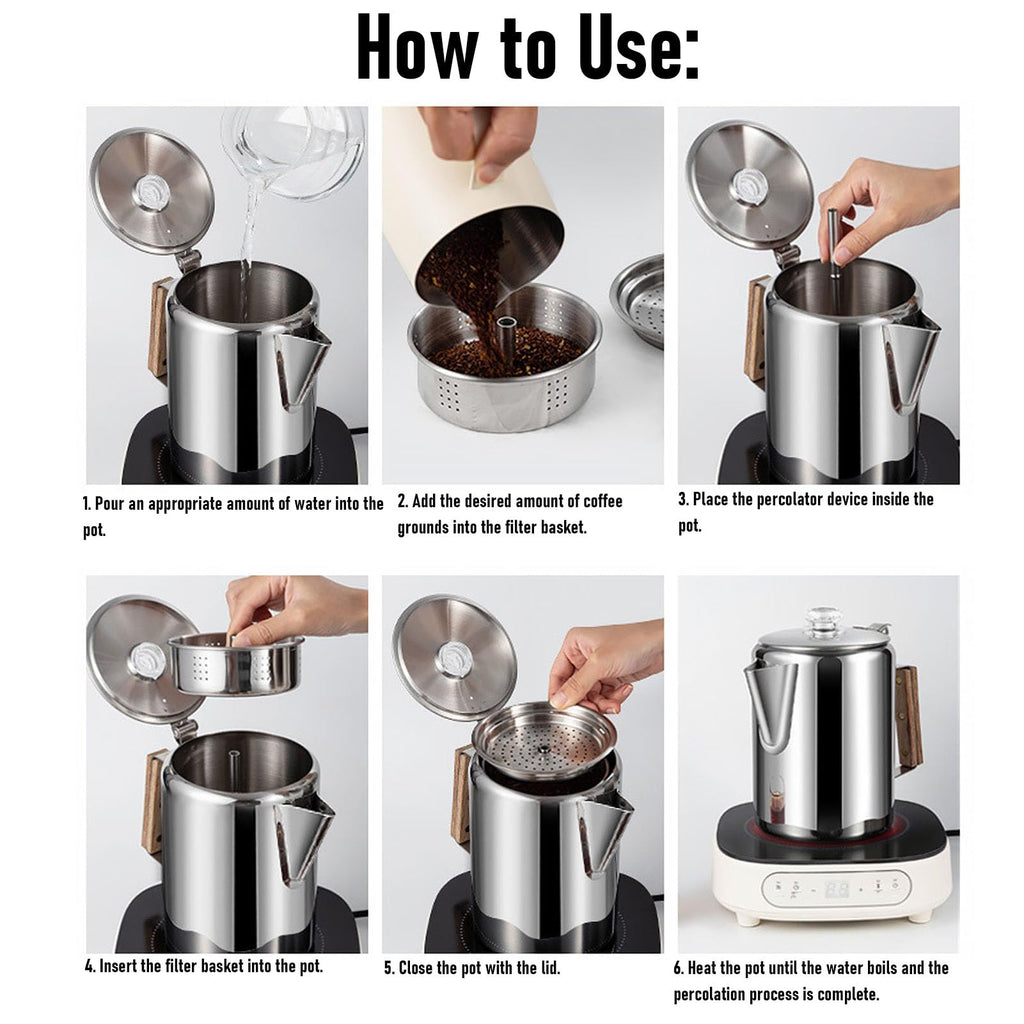 How to Use:

1. Pour an appropriate amount of water into the pot.

2. Add the desired amount of coffee grounds into the filter basket.

3. Place the percolator device inside the pot.

4. Insert the filter basket into the pot.

5. Close the pot with the lid.

6. Heat the pot until the water boils and the percolation process is complete.